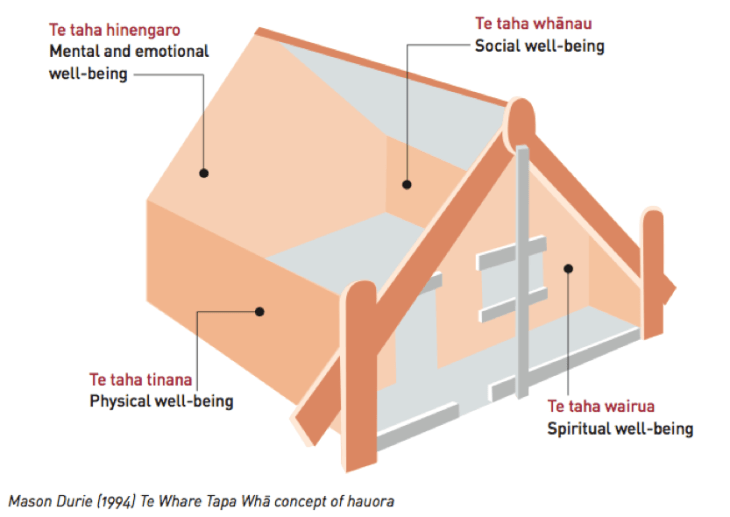 Te taha hinengaro
Mental and emotional well-being

Te taha whānau
Social well-being

Te taha tinana
Physical well-being

Te taha wairua
Spiritual well-being

Mason Durie (1994) Te Whare Tapa Whā concept of hauora